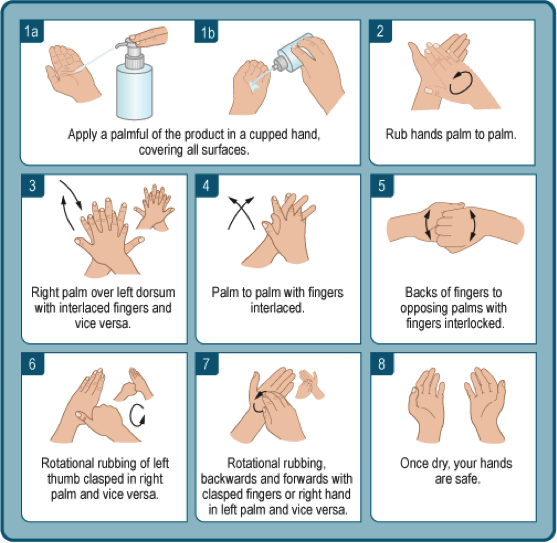 1a

1b

Apply a palmful of the product in a cupped hand, covering all surfaces.

2

Rub hands palm to palm.

3

Right palm over left dorsum with interlaced fingers and vice versa.

4

Palm to palm with fingers interlaced.

5

Backs of fingers to opposing palms with fingers interlocked.

6

Rotational rubbing of left thumb clasped in right palm and vice versa.

7

Rotational rubbing, backwards and forwards with clasped fingers or right hand in left palm and vice versa.

8

Once dry, your hands are safe.